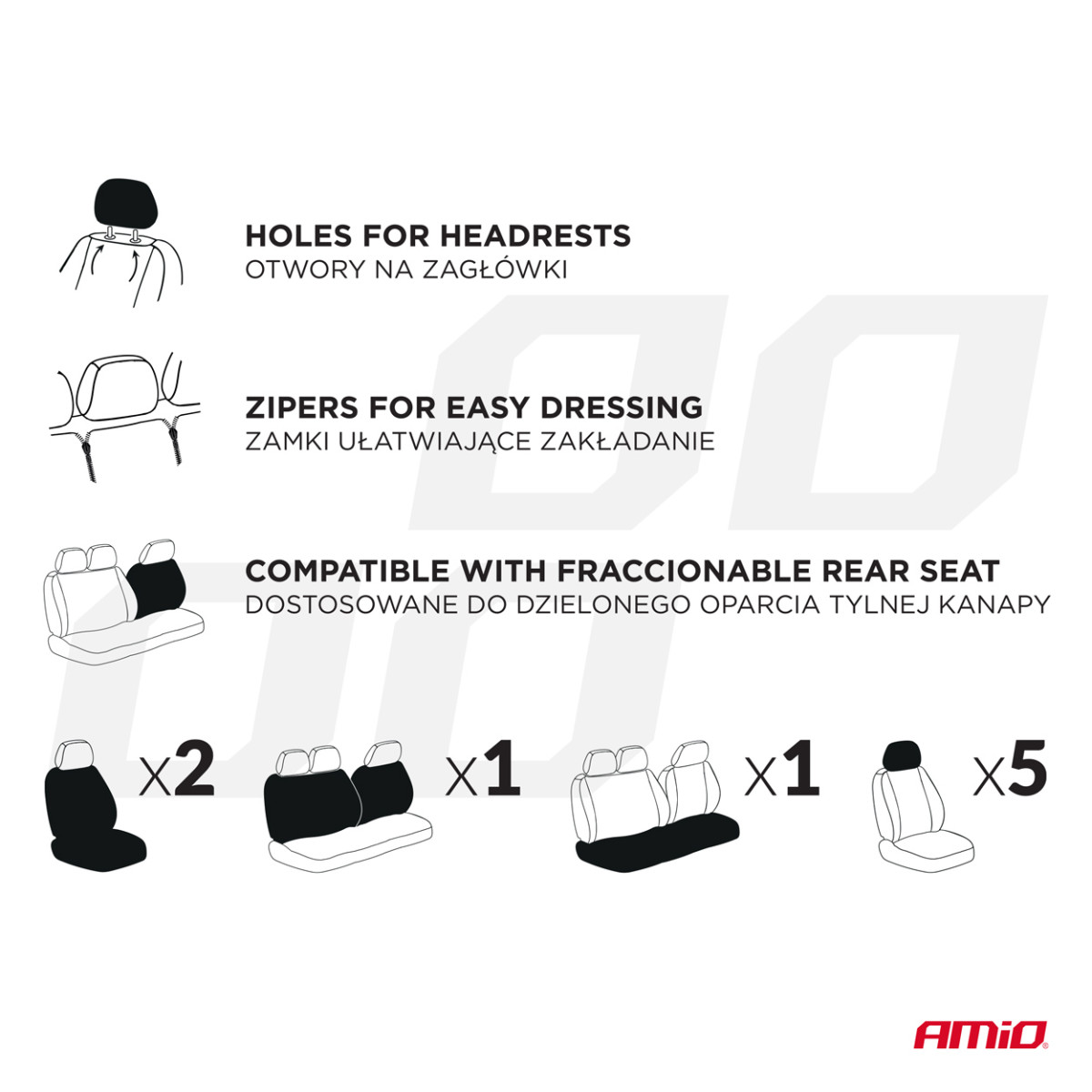 HOLES FOR HEADRESTS
OTWORY NA ZAGŁÓWKI

ZIPERS FOR EASY DRESSING
ZAMKI UŁATWIAJĄCE ZAKŁADANIE

COMPATIBLE WITH FRACCIONABLE REAR SEAT
DOSTOSOWANE DO DZIELONEGO OPARCIA TYLNEJ KANAPY

x2

x1

x1

x5

AMiO